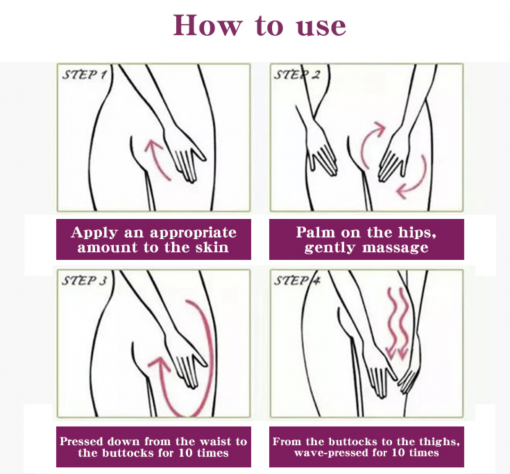 How to use

STEP 1

Apply an appropriate amount to the skin

STEP 2

Palm on the hips, gently massage

STEP 3

Pressed down from the waist to the buttocks for 10 times

STEP 4

From the buttocks to the thighs, wave-pressed for 10 times