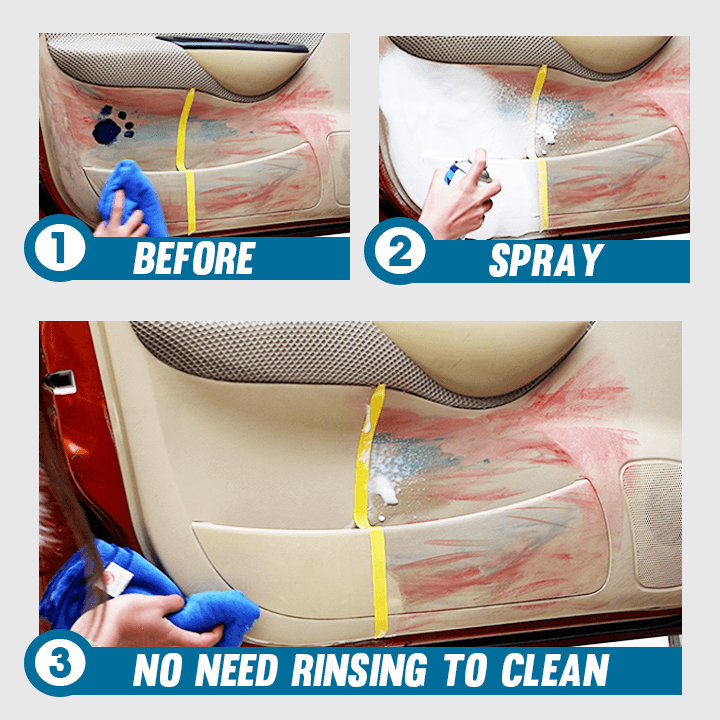 1 BEFORE

2 SPRAY

3 NO NEED RINSING TO CLEAN