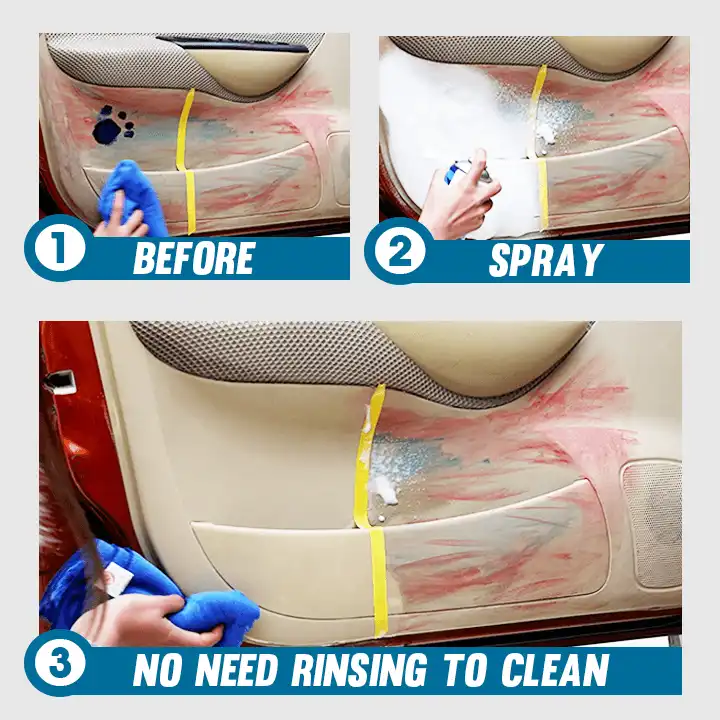 1 BEFORE

2 SPRAY

3 NO NEED RINSING TO CLEAN