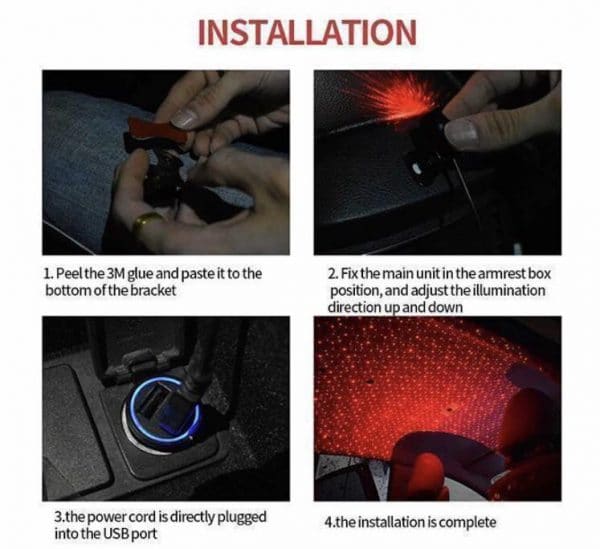 INSTALLATION

1. Peel the 3M glue and paste it to the bottom of the bracket

2. Fix the main unit in the armrest box position, and adjust the illumination direction up and down

3.the power cord is directly plugged into the USB port

4.the installation is complete