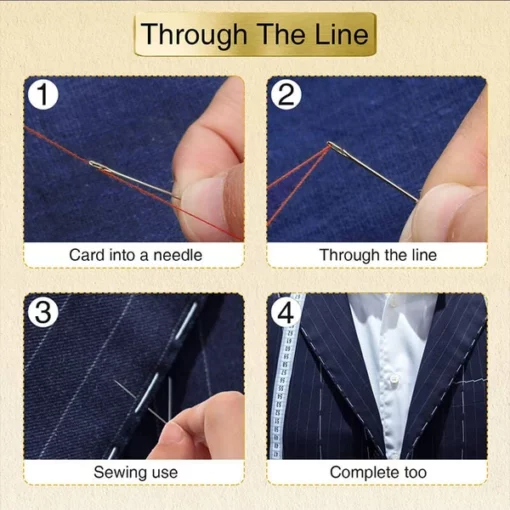 Through The Line

1

Card into a needle

2

Through the line

3

Sewing use

4

Complete too