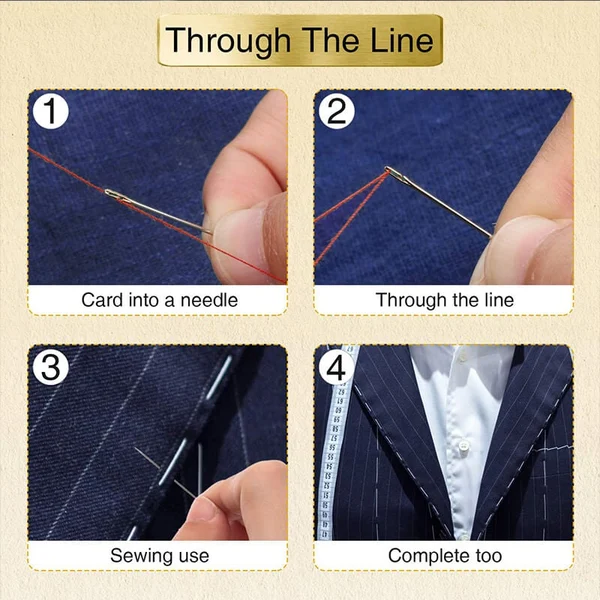 Through The Line

1
Card into a needle

2
Through the line

3
Sewing use

4
Complete too