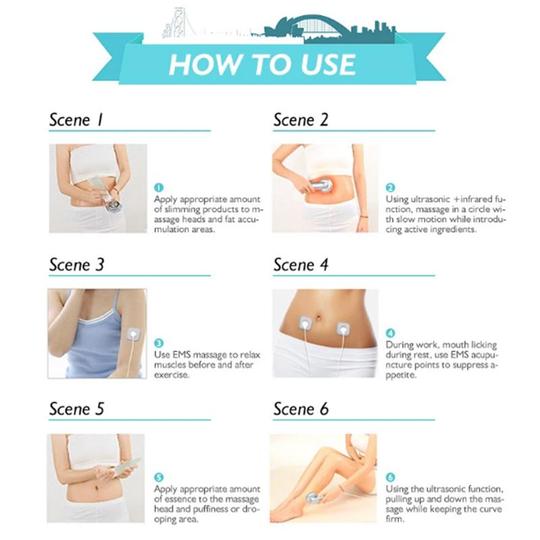 HOW TO USE

Scene 1

1
Apply appropriate amount of slimming products to massage heads and fat accumulation areas.

Scene 2

2
Using ultrasonic +infrared function, massage in a circle with slow motion while introducing active ingredients.

Scene 3

3
Use EMS massage to relax muscles before and after exercise.

Scene 4

4
During work, mouth licking during rest, use EMS acupuncture points to suppress appetite.

Scene 5

5
Apply appropriate amount of essence to the massage head and puffiness or drooping area.

Scene 6

6
Using the ultrasonic function, pulling up and down the massage while keeping the curve firm.