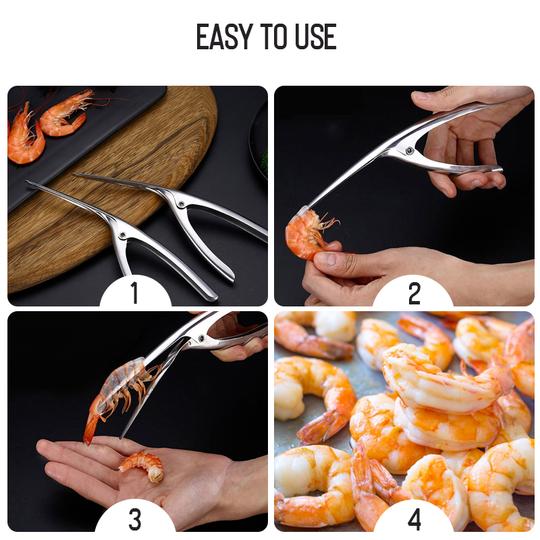 EASY TO USE

1

2

3

4