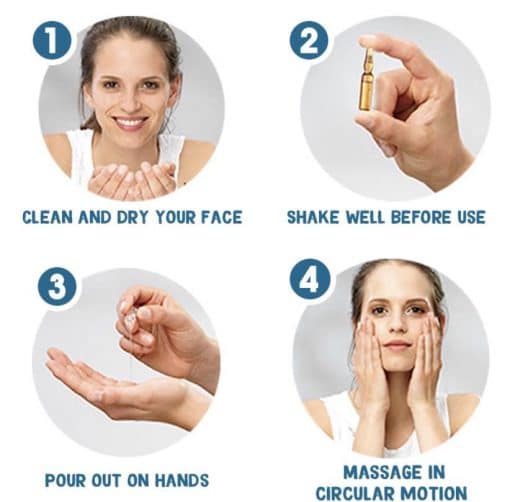 1

CLEAN AND DRY YOUR FACE

2

SHAKE WELL BEFORE USE

3

POUR OUT ON HANDS

4

MASSAGE IN CIRCULAR MOTION