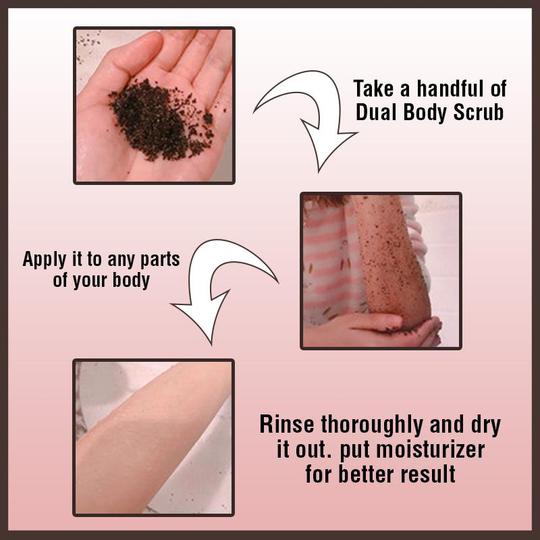 Take a handful of Dual Body Scrub

Apply it to any parts of your body

Rinse thoroughly and dry it out. put moisturizer for better result