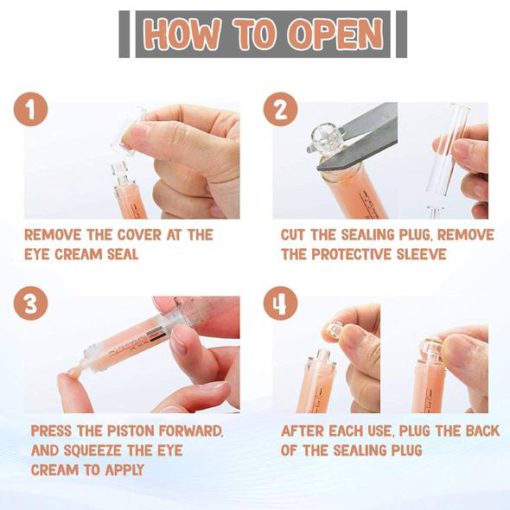 HOW TO OPEN

1

REMOVE THE COVER AT THE EYE CREAM SEAL

2

CUT THE SEALING PLUG, REMOVE THE PROTECTIVE SLEEVE

3

PRESS THE PISTON FORWARD, AND SQUEEZE THE EYE CREAM TO APPLY

4

AFTER EACH USE, PLUG THE BACK OF THE SEALING PLUG