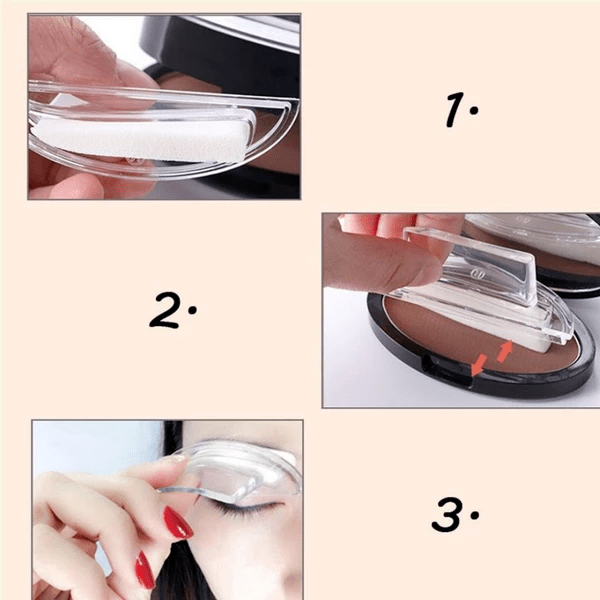 1.

2.

3.