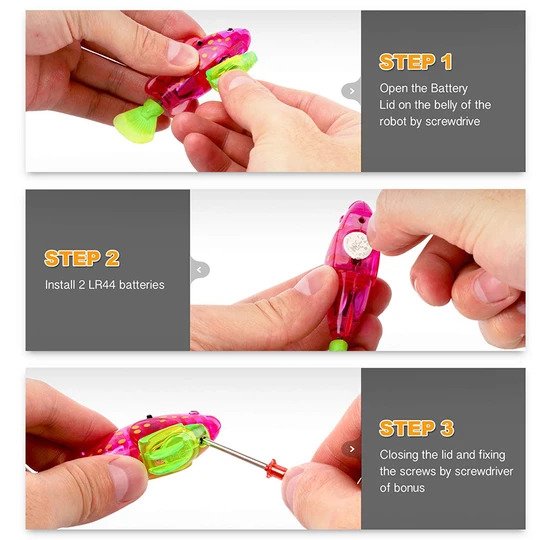 STEP 1
Open the Battery Lid on the belly of the robot by screwdrive

STEP 2
Install 2 LR44 batteries

STEP 3
Closing the lid and fixing the screws by screwdriver of bonus