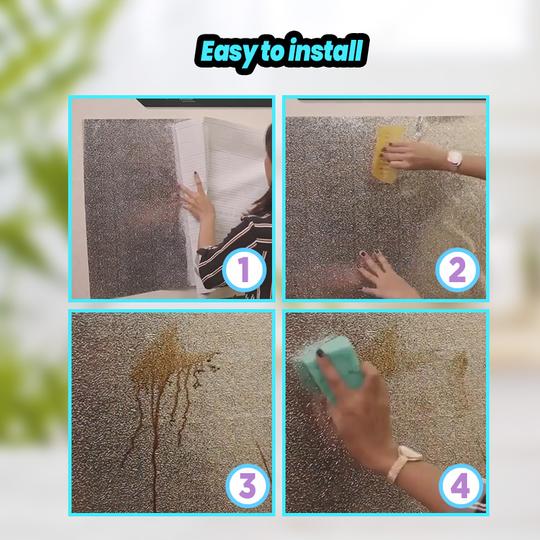 Easy to install

1

2

3

4