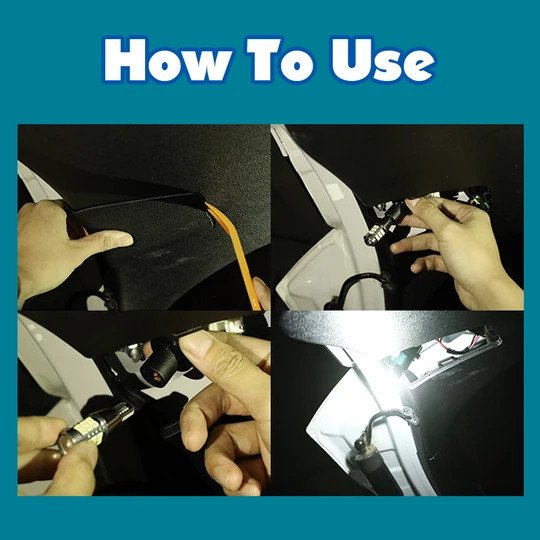 How To Use