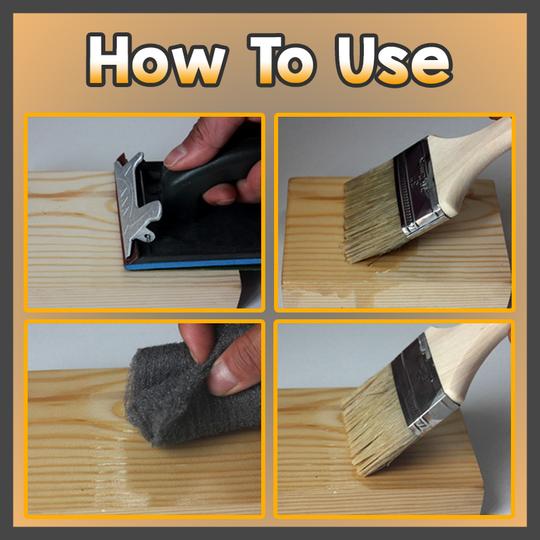 How To Use