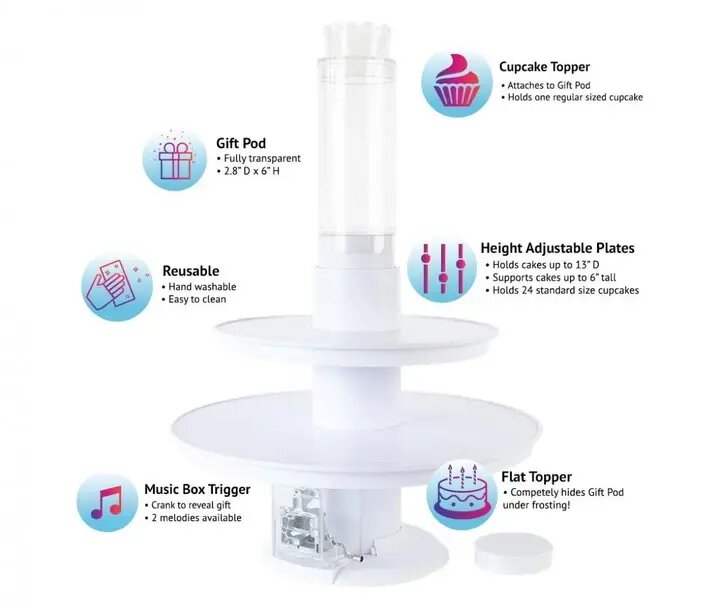 Cupcake Topper
• Attaches to Gift Pod
• Holds one regular sized cupcake

Gift Pod
• Fully transparent
• 2.8" D x 6" H

Height Adjustable Plates
• Holds cakes up to 13" D
• Supports cakes up to 6" tall
• Holds 24 standard size cupcakes

Reusable
• Hand washable
• Easy to clean

Music Box Trigger
• Crank to reveal gift
• 2 melodies available

Flat Topper
• Competely hides Gift Pod under frosting!