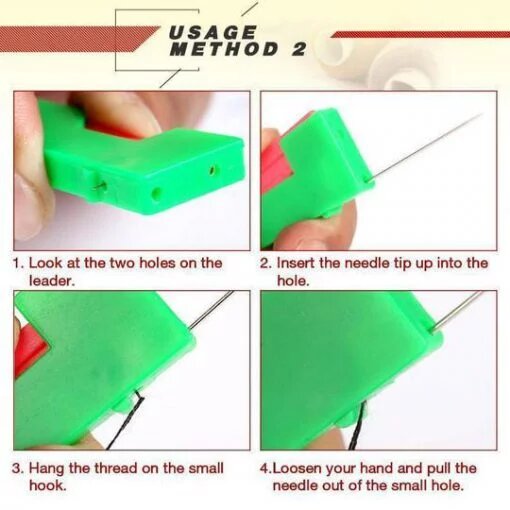 USAGE
METHOD 2

1. Look at the two holes on the leader.

2. Insert the needle tip up into the hole.

3. Hang the thread on the small hook.

4.Loosen your hand and pull the needle out of the small hole.