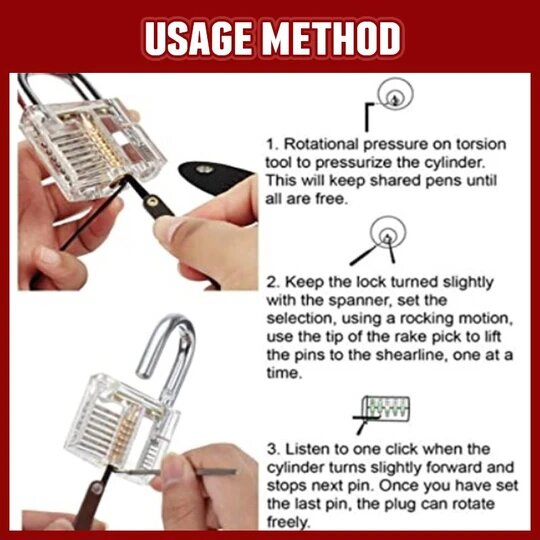 USAGE METHOD

1. Rotational pressure on torsion tool to pressurize the cylinder. This will keep shared pens until all are free.

2. Keep the lock turned slightly with the spanner, set the selection, using a rocking motion, use the tip of the rake pick to lift the pins to the shearline, one at a time.

3. Listen to one click when the cylinder turns slightly forward and stops next pin. Once you have set the last pin, the plug can rotate freely.