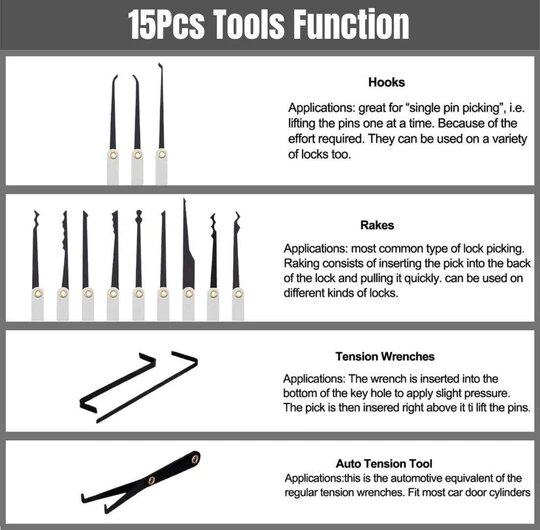 15Pcs Tools Function

Hooks

Applications: great for "single pin picking", i.e. lifting the pins one at a time. Because of the effort required. They can be used on a variety of locks too.

Rakes

Applications: most common type of lock picking. Raking consists of inserting the pick into the back of the lock and pulling it quickly. can be used on different kinds of locks.

Tension Wrenches

Applications: The wrench is inserted into the bottom of the key hole to apply slight pressure. The pick is then insered right above it ti lift the pins.

Auto Tension Tool

Applications:this is the automotive equivalent of the regular tension wrenches. Fit most car door cylinders