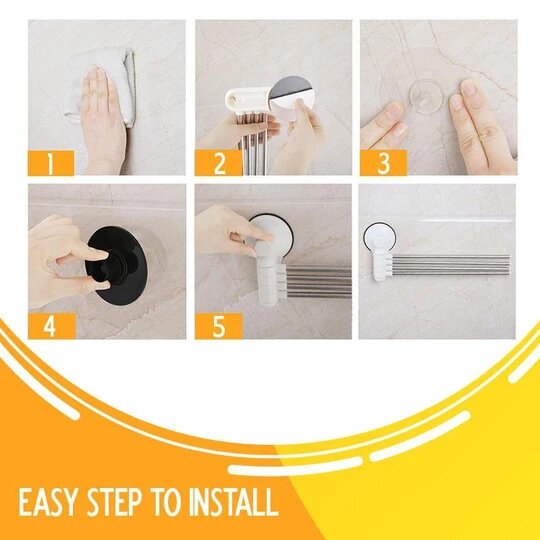 1

2

3

4

5

EASY STEP TO INSTALL