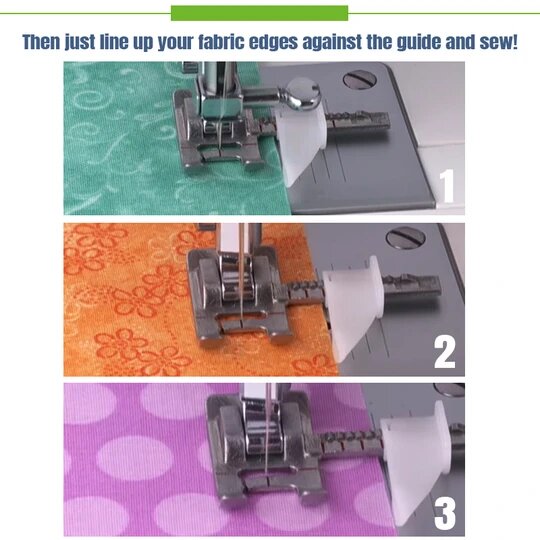 Then just line up your fabric edges against the guide and sew!

1

2

3