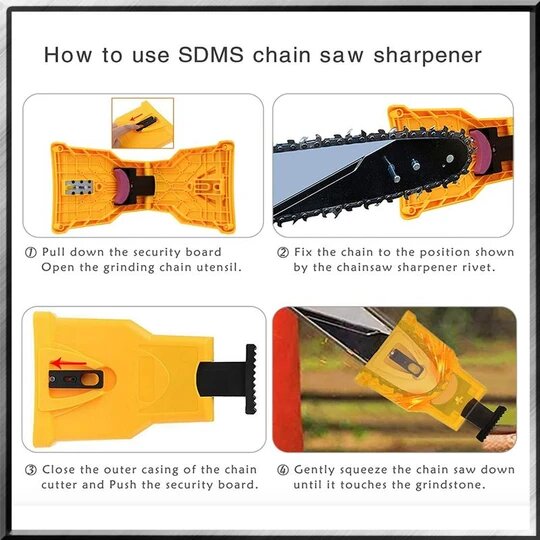 How to use SDMS chain saw sharpener

① Pull down the security board Open the grinding chain utensil.

② Fix the chain to the position shown by the chainsaw sharpener rivet.

③ Close the outer casing of the chain cutter and Push the security board.

④ Gently squeeze the chain saw down until it touches the grindstone.