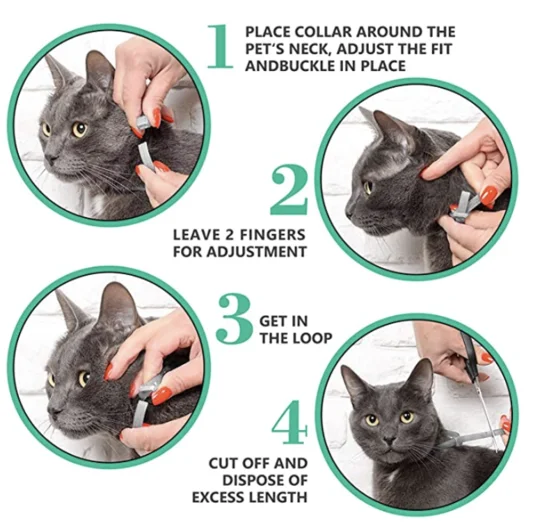 1 PLACE COLLAR AROUND THE PET'S NECK, ADJUST THE FIT ANDBUCKLE IN PLACE

2

LEAVE 2 FINGERS FOR ADJUSTMENT

3 GET IN THE LOOP

4

CUT OFF AND DISPOSE OF EXCESS LENGTH