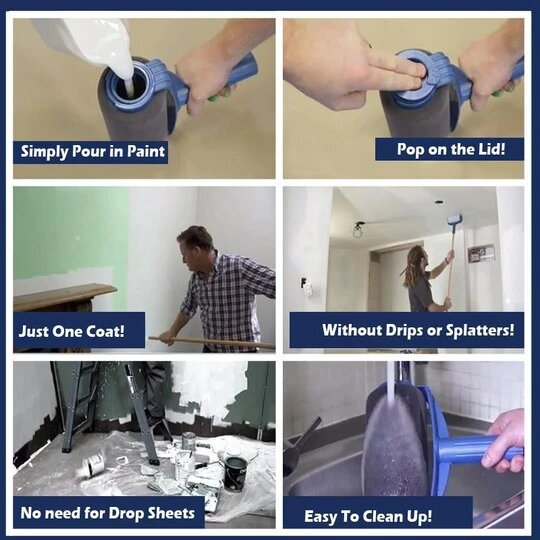 Simply Pour in Paint

Pop on the Lid!

Just One Coat!

Without Drips or Splatters!

No need for Drop Sheets

Easy To Clean Up!