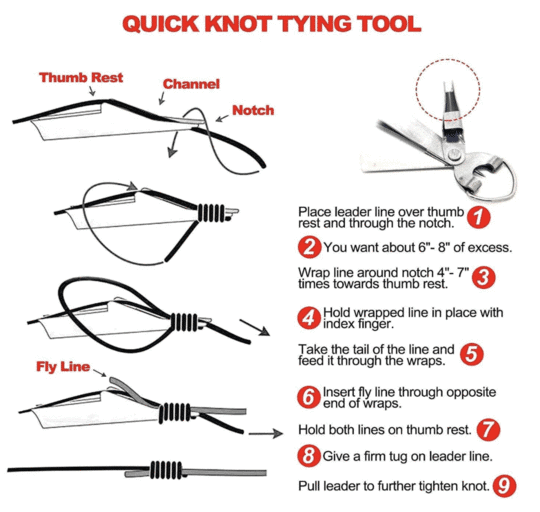 QUICK KNOT TYING TOOL

Thumb Rest

Channel

Notch

Fly Line

Place leader line over thumb rest and through the notch. 1

2 You want about 6"- 8" of excess.

Wrap line around notch 4"- 7" times towards thumb rest. 3

4 Hold wrapped line in place with index finger.

Take the tail of the line and feed it through the wraps. 5

6 Insert fly line through opposite end of wraps.

Hold both lines on thumb rest. 7

8 Give a firm tug on leader line.

Pull leader to further tighten knot. 9