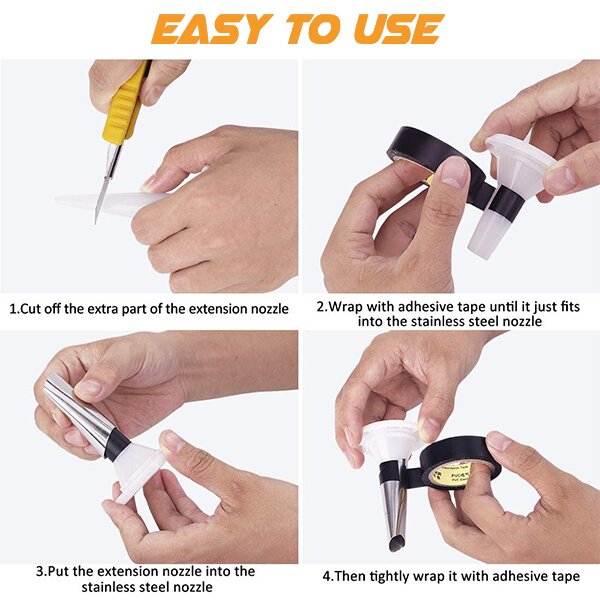 EASY TO USE

1.Cut off the extra part of the extension nozzle

2.Wrap with adhesive tape until it just fits into the stainless steel nozzle

3.Put the extension nozzle into the stainless steel nozzle

4.Then tightly wrap it with adhesive tape