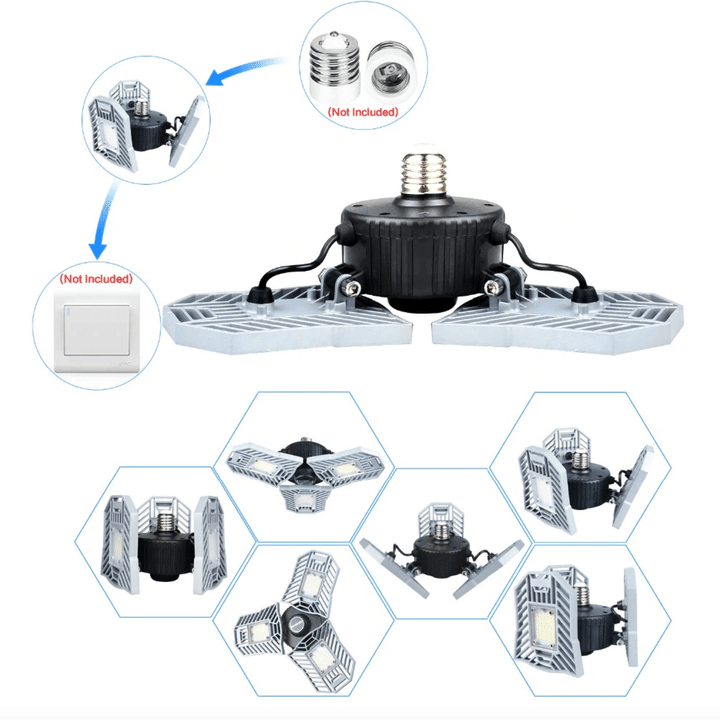 (Not Included)

(Not Included)