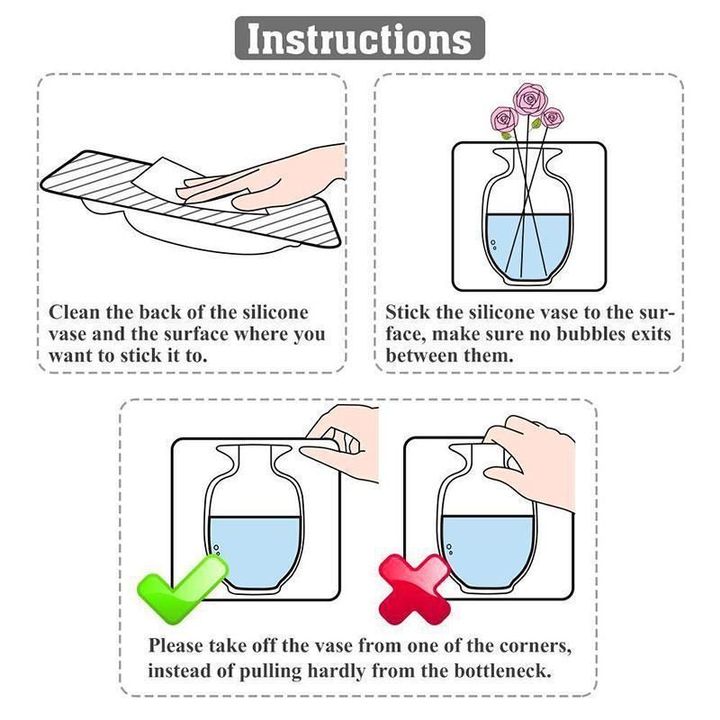 Instructions

Clean the back of the silicone vase and the surface where you want to stick it to.

Stick the silicone vase to the surface, make sure no bubbles exits between them.

Please take off the vase from one of the corners, instead of pulling hardly from the bottleneck.