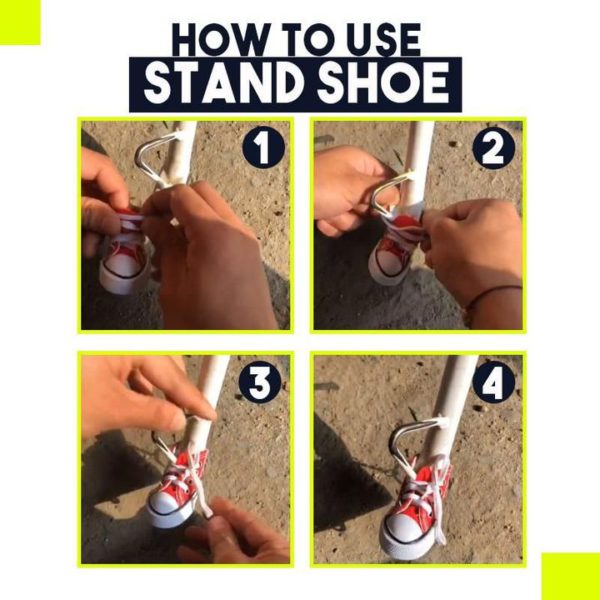 HOW TO USE
STAND SHOE

1

2

3

4