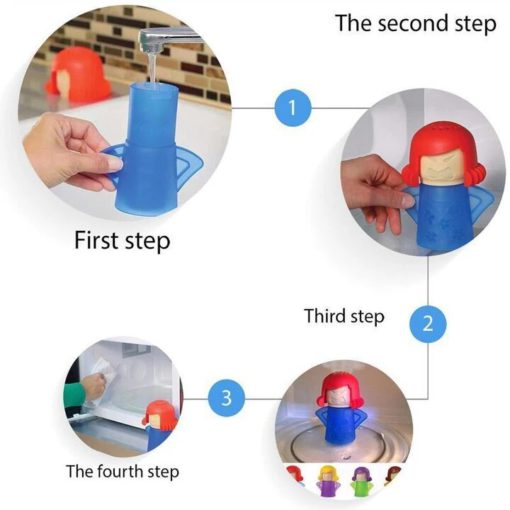 The second step

1

First step

Third step

2

3

The fourth step