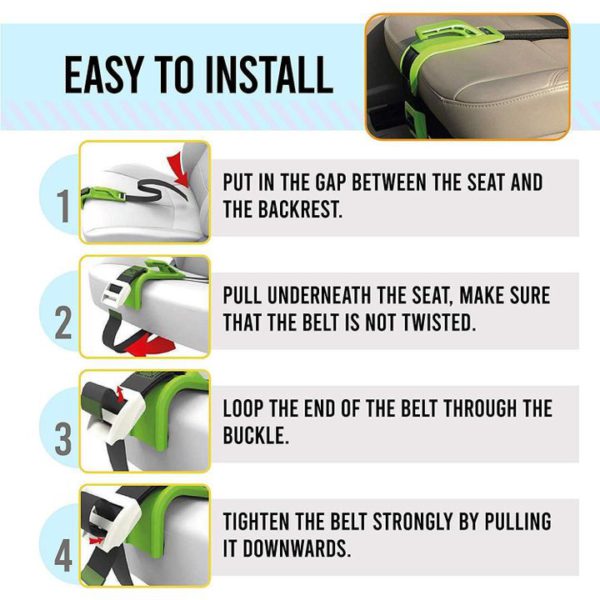 EASY TO INSTALL

1

PUT IN THE GAP BETWEEN THE SEAT AND THE BACKREST.

2

PULL UNDERNEATH THE SEAT, MAKE SURE THAT THE BELT IS NOT TWISTED.

3

LOOP THE END OF THE BELT THROUGH THE BUCKLE.

4

TIGHTEN THE BELT STRONGLY BY PULLING IT DOWNWARDS.