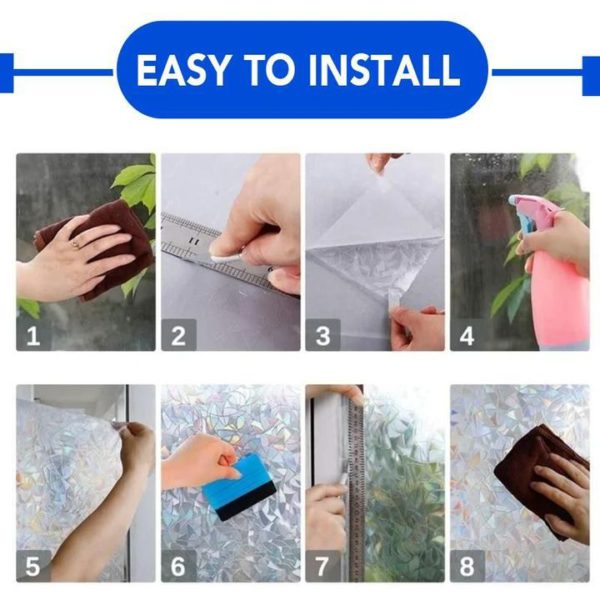 EASY TO INSTALL

1

2

3

4

5

6

7

8