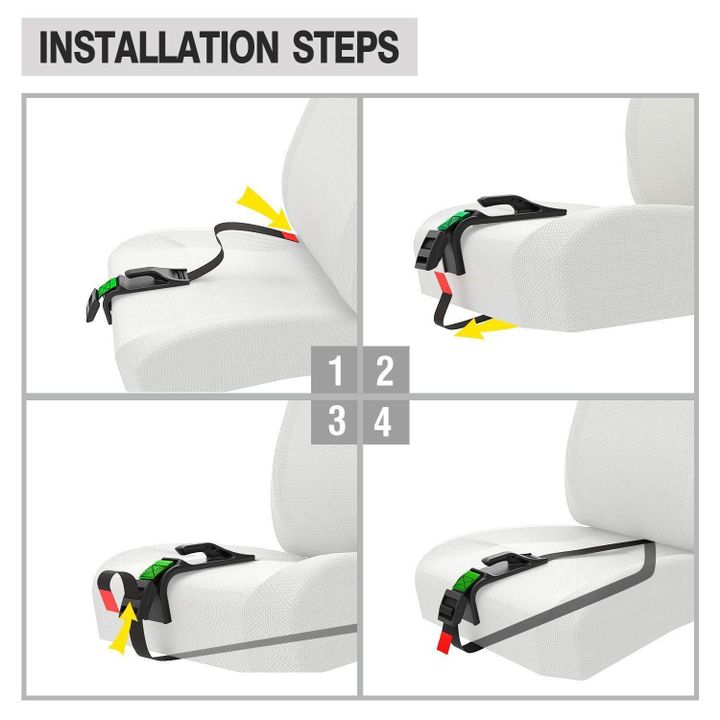 INSTALLATION STEPS

1 2
3 4