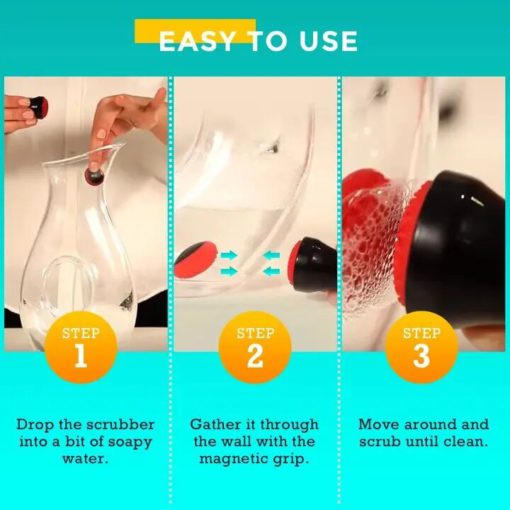 EASY TO USE

STEP 1

Drop the scrubber into a bit of soapy water.

STEP 2

Gather it through the wall with the magnetic grip.

STEP 3

Move around and scrub until clean.