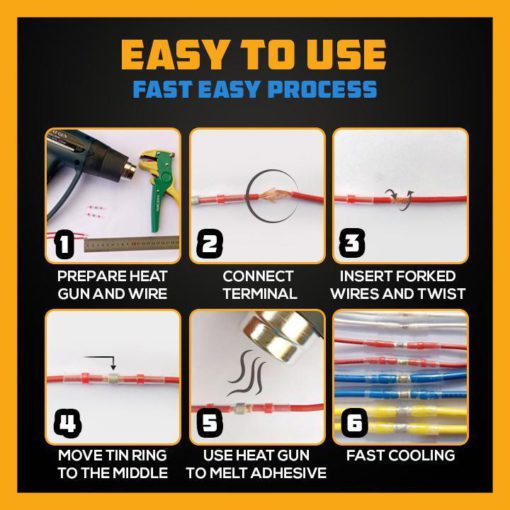 EASY TO USE
FAST EASY PROCESS

1
PREPARE HEAT GUN AND WIRE

2
CONNECT TERMINAL

3
INSERT FORKED WIRES AND TWIST

4
MOVE TIN RING TO THE MIDDLE

5
USE HEAT GUN TO MELT ADHESIVE

6
FAST COOLING