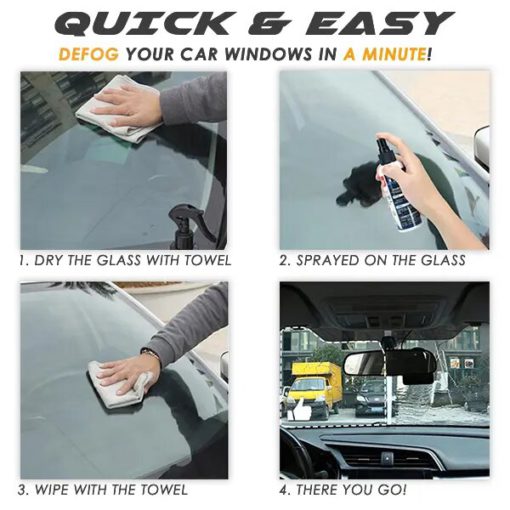 QUICK & EASY

DEFOG YOUR CAR WINDOWS IN A MINUTE!

1. DRY THE GLASS WITH TOWEL

2. SPRAYED ON THE GLASS

3. WIPE WITH THE TOWEL

4. THERE YOU GO!