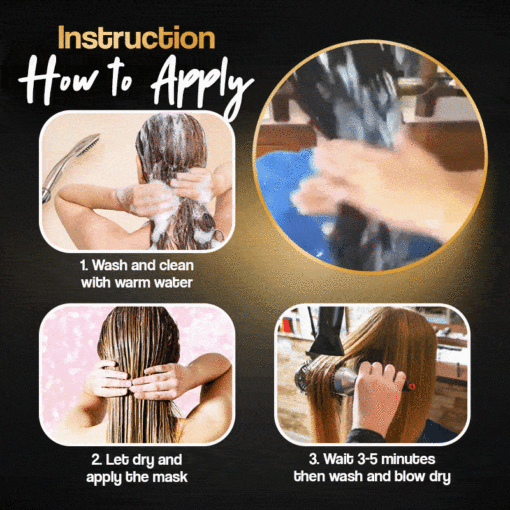 Instruction
How to Apply

1. Wash and clean with warm water

2. Let dry and apply the mask

3. Wait 3-5 minutes then wash and blow dry