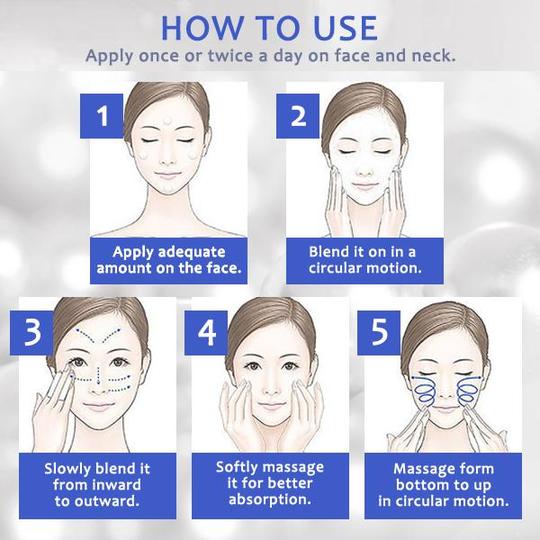 HOW TO USE
Apply once or twice a day on face and neck.

1
Apply adequate amount on the face.

2
Blend it on in a circular motion.

3
Slowly blend it from inward to outward.

4
Softly massage it for better absorption.

5
Massage form bottom to up in circular motion.