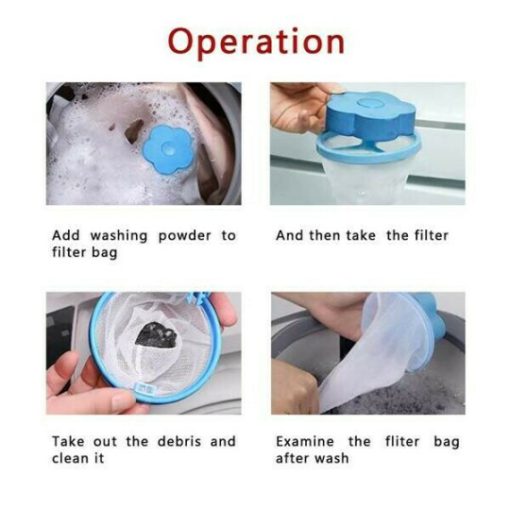 Operation

Add washing powder to filter bag

And then take the filter

Take out the debris and clean it

Examine the fliter bag after wash