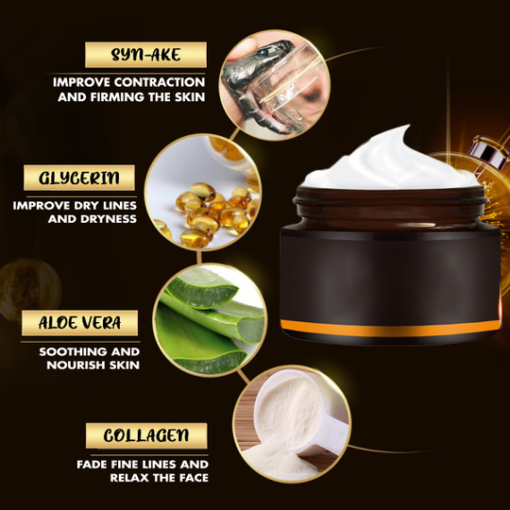 SYN-AKE

IMPROVE CONTRACTION AND FIRMING THE SKIN

GLYCERIN

IMPROVE DRY LINES AND DRYNESS

ALOE VERA

SOOTHING AND NOURISH SKIN

COLLAGEN

FADE FINE LINES AND RELAX THE FACE