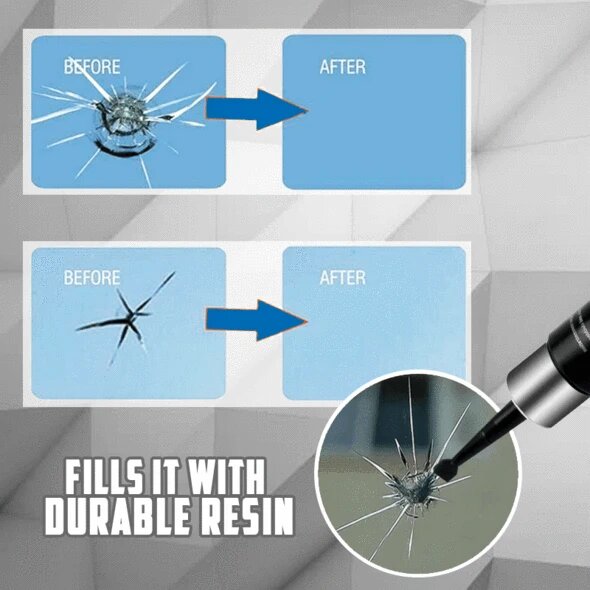 BEFORE

AFTER

BEFORE

AFTER

FILLS IT WITH DURABLE RESIN