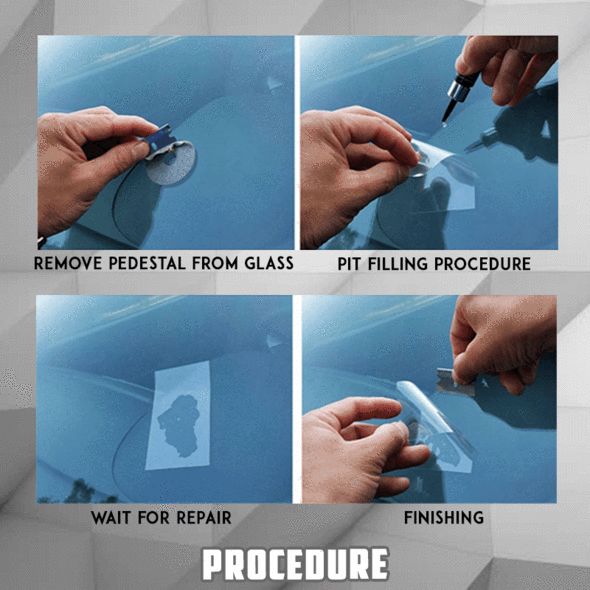 REMOVE PEDESTAL FROM GLASS

PIT FILLING PROCEDURE

WAIT FOR REPAIR

FINISHING

PROCEDURE