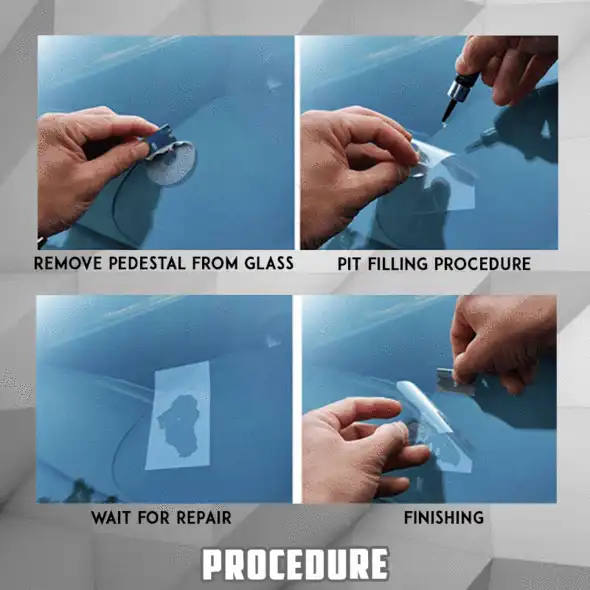 REMOVE PEDESTAL FROM GLASS

PIT FILLING PROCEDURE

WAIT FOR REPAIR

FINISHING

PROCEDURE