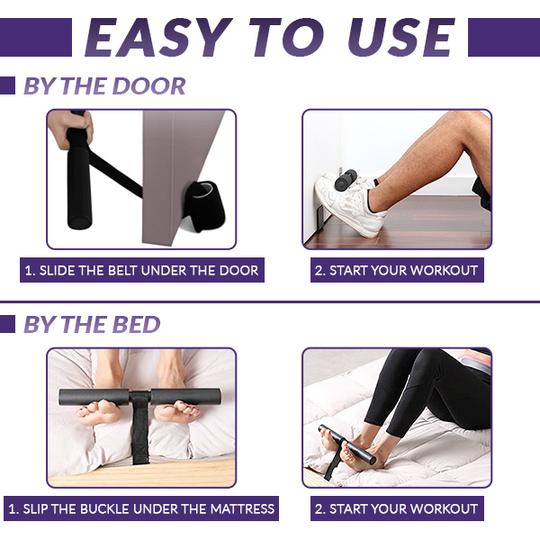 EASY TO USE

BY THE DOOR

1. SLIDE THE BELT UNDER THE DOOR

2. START YOUR WORKOUT

BY THE BED

1. SLIP THE BUCKLE UNDER THE MATTRESS

2. START YOUR WORKOUT