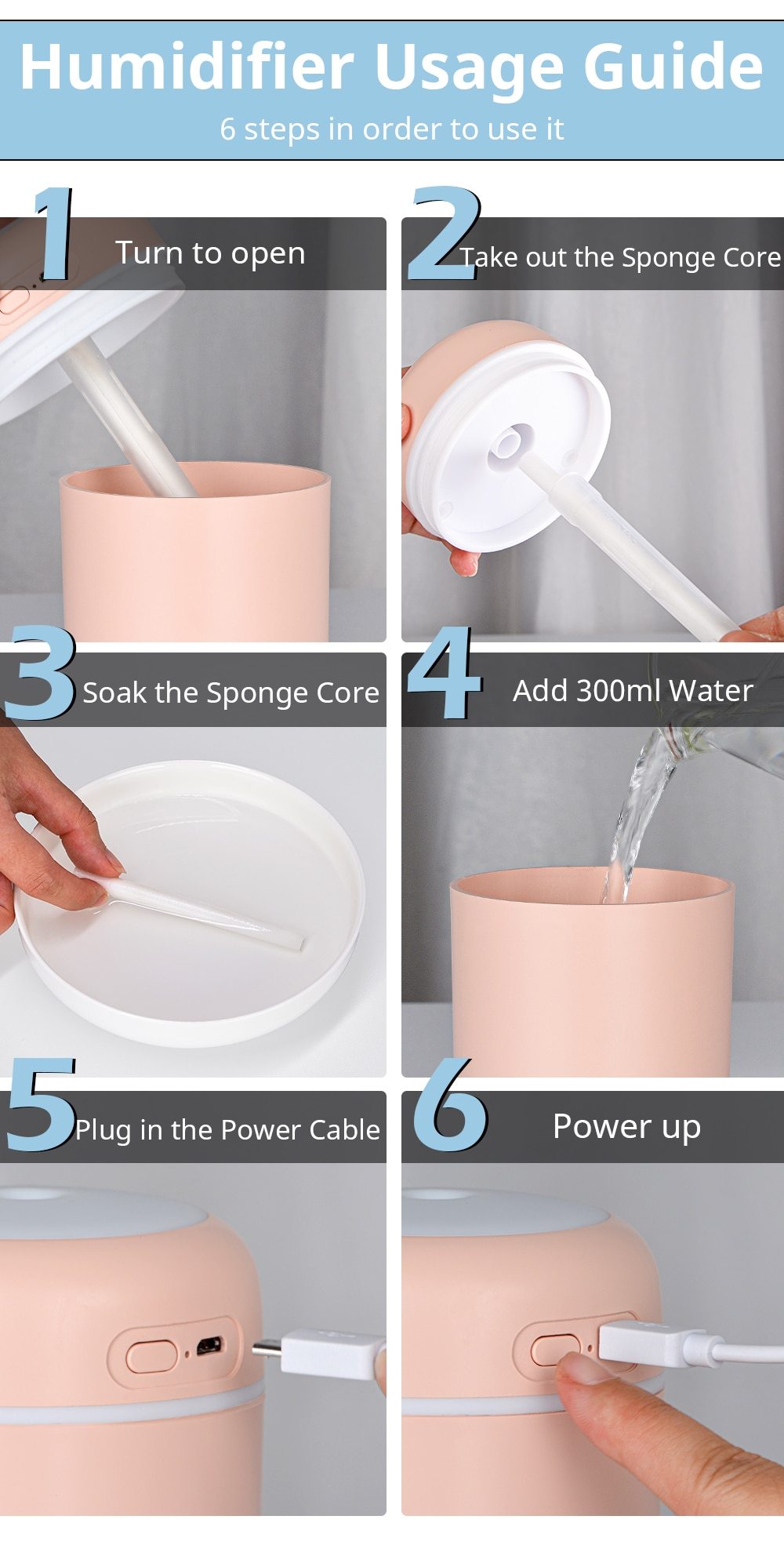 Humidifier Usage Guide
6 steps in order to use it

1 Turn to open

2 Take out the Sponge Core

3 Soak the Sponge Core

4 Add 300ml Water

5 Plug in the Power Cable

6 Power up