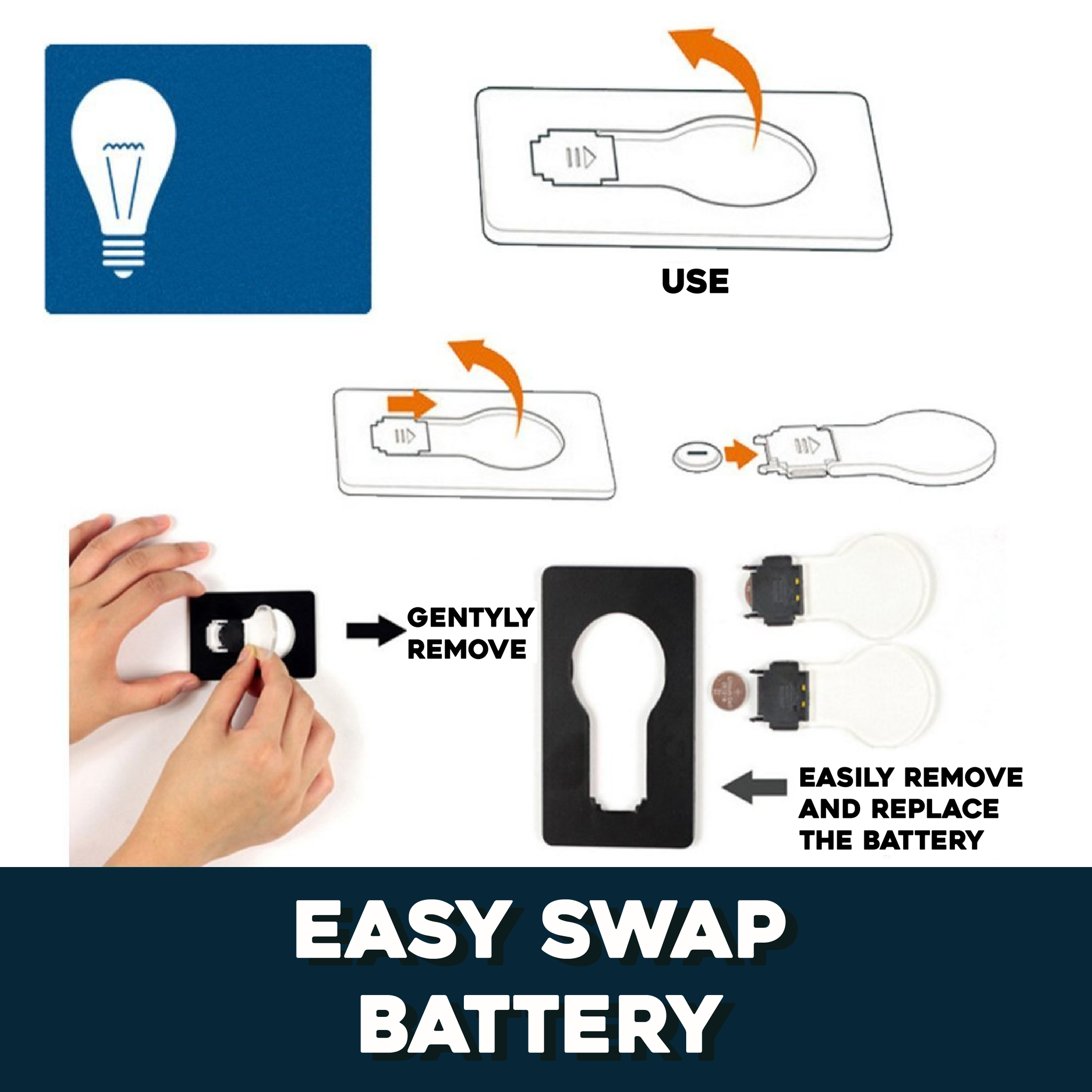 USE

GENTYLY REMOVE

EASILY REMOVE AND REPLACE THE BATTERY

EASY SWAP BATTERY