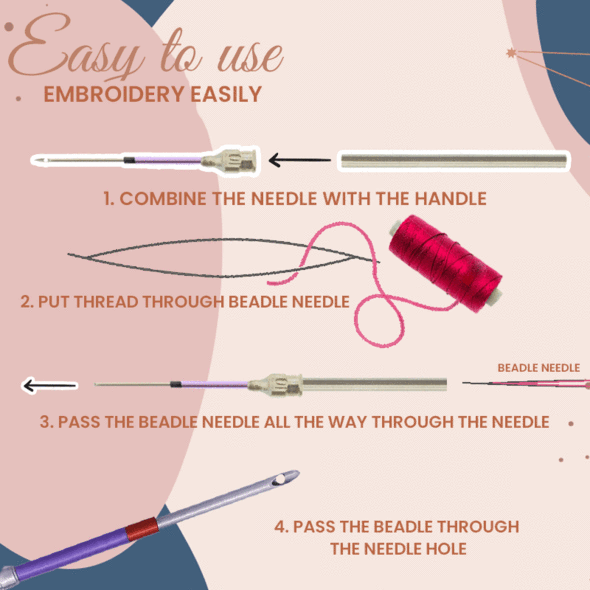 Easy to use
EMBROIDERY EASILY

1. COMBINE THE NEEDLE WITH THE HANDLE

2. PUT THREAD THROUGH BEADLE NEEDLE

BEADLE NEEDLE

3. PASS THE BEADLE NEEDLE ALL THE WAY THROUGH THE NEEDLE

4. PASS THE BEADLE THROUGH THE NEEDLE HOLE