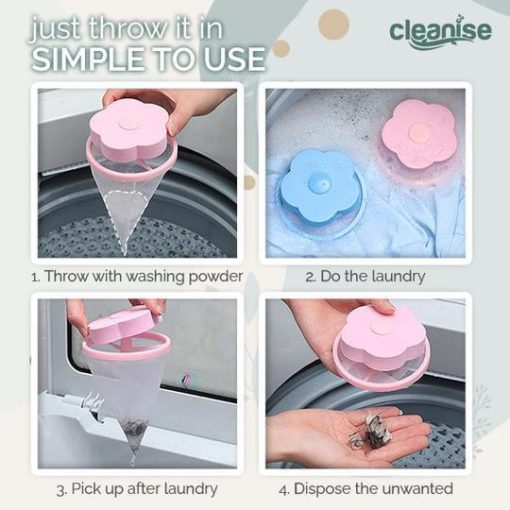 just throw it in
SIMPLE TO USE

cleanise

1. Throw with washing powder

2. Do the laundry

3. Pick up after laundry

4. Dispose the unwanted