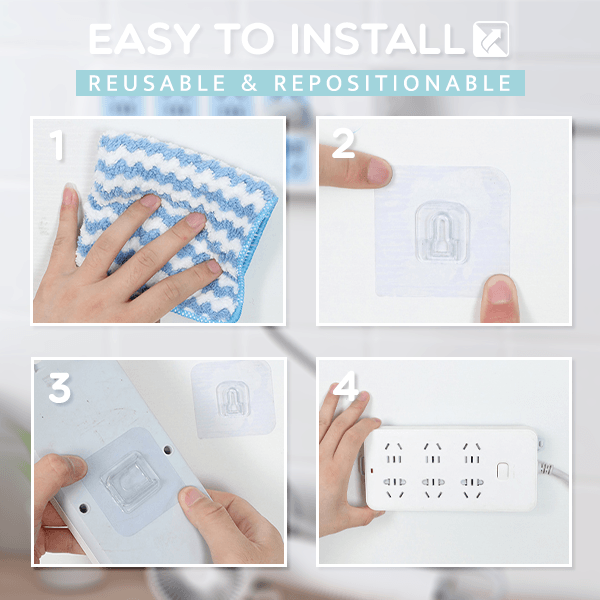 EASY TO INSTALL

REUSABLE & REPOSITIONABLE

1

2

3

4